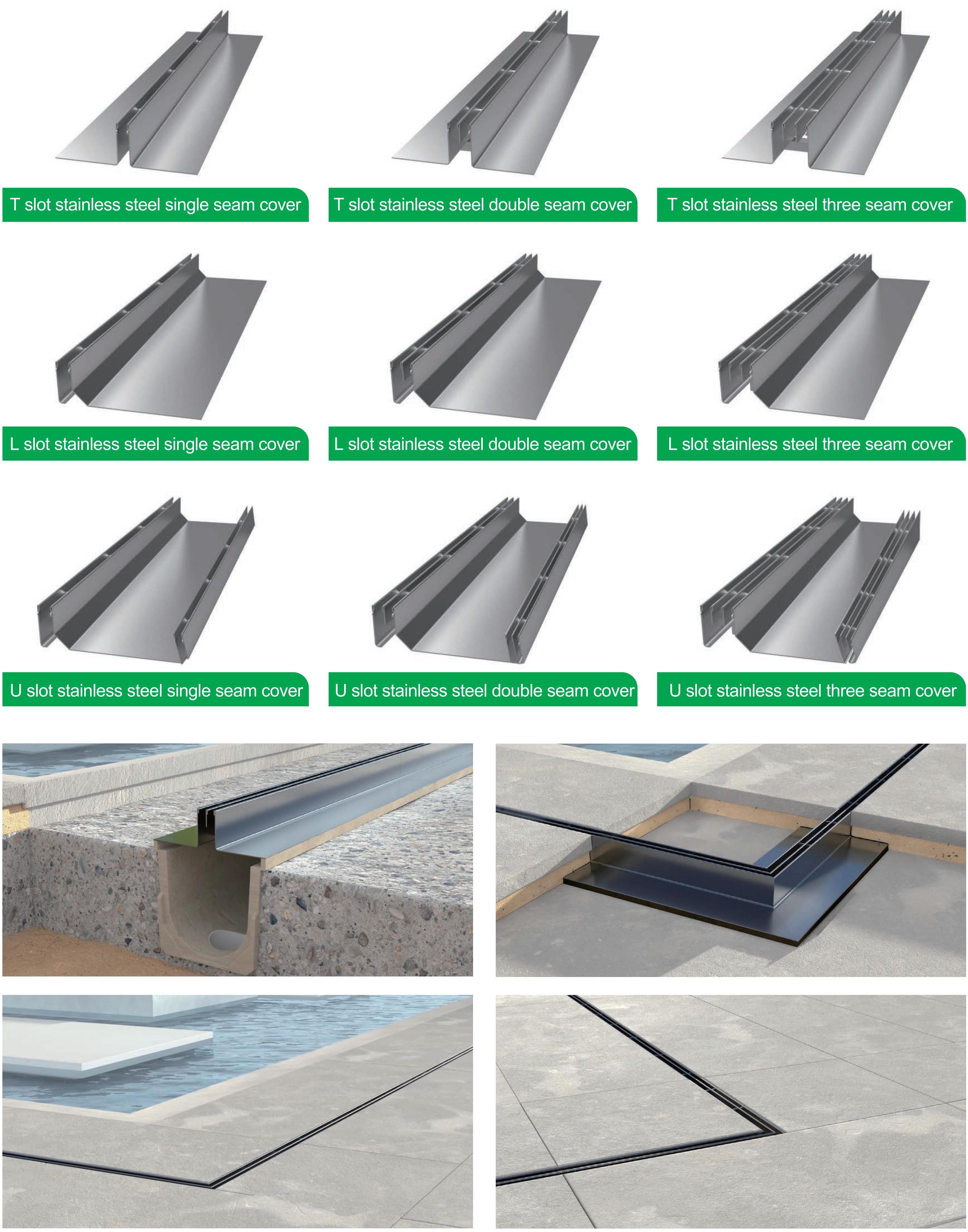 T slot stainless steel single seam cover

T slot stainless steel double seam cover

T slot stainless steel three seam cover

L slot stainless steel single seam cover

L slot stainless steel double seam cover

L slot stainless steel three seam cover

U slot stainless steel single seam cover

U slot stainless steel double seam cover

U slot stainless steel three seam cover